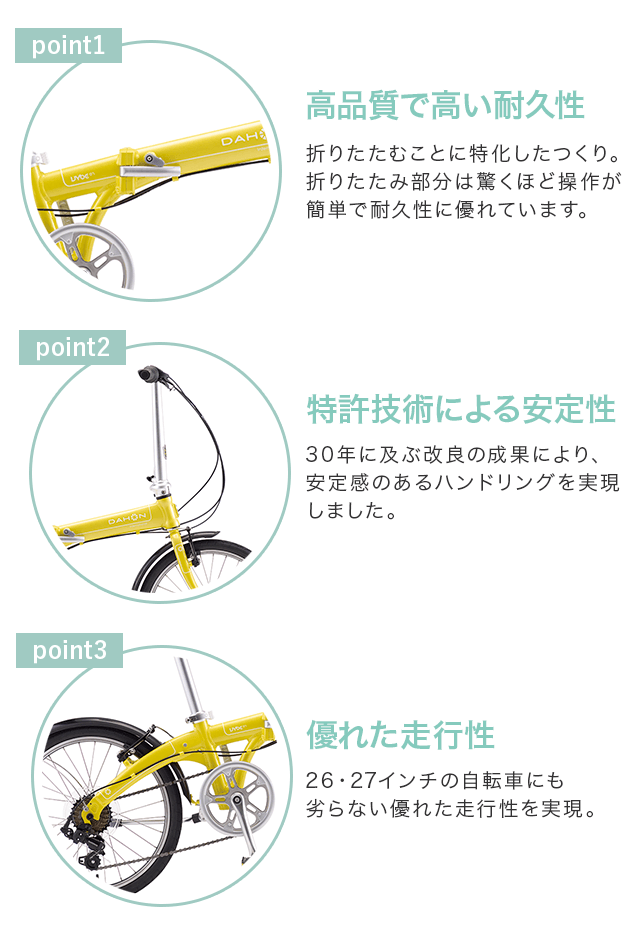 point1

DAHON

高品質で高い耐久性

折りたたむことに特化したつくり。折りたたみ部分は驚くほど操作が簡単で耐久性に優れています。

point2

DAHON

特許技術による安定性

30年に及ぶ改良の成果により、安定感のあるハンドリングを実現しました。

point3

優れた走行性

26・27インチの自転車にも劣らない優れた走行性を実現。